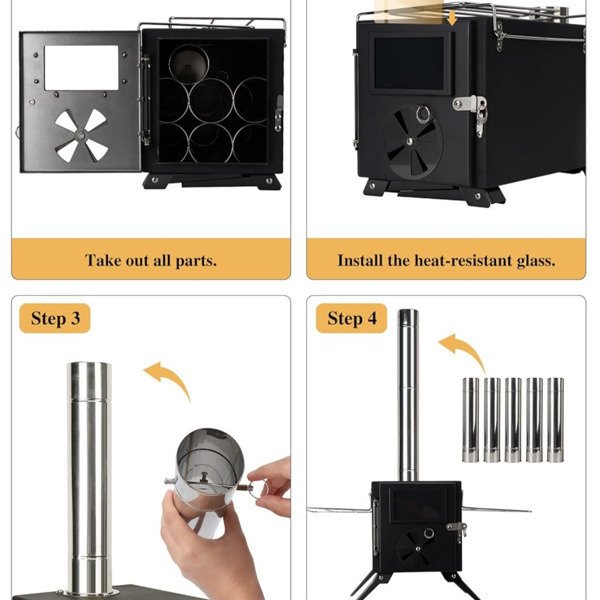 Take out all parts.

Install the heat-resistant glass.

Step 3

Step 4